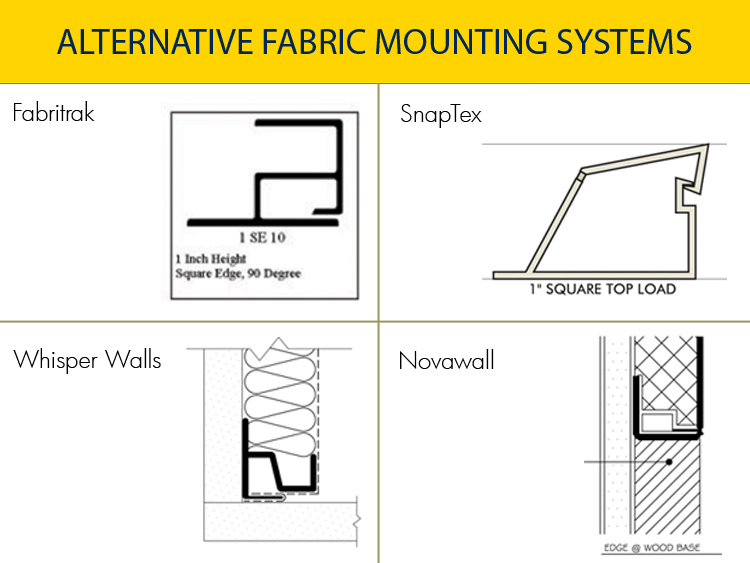 ALTERNATIVE FABRIC MOUNTING SYSTEMS

Fabritrak

1 SE 10

1 Inch Height
Square Edge, 90 Degree

SnapTex

1" SQUARE TOP LOAD

Whisper Walls

Novawall

EDGE @ WOOD BASE